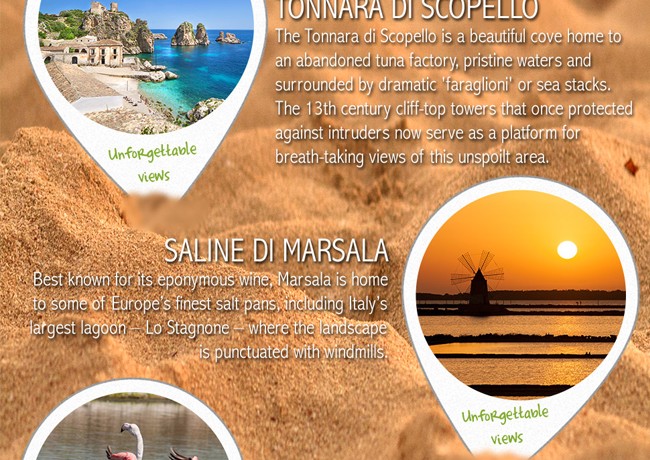 TONNARA DI SCOPELLO

The Tonnara di Scopello is a beautiful cove home to an abandoned tuna factory, pristine waters and surrounded by dramatic 'faraglioni' or sea stacks. The 13th century cliff-top towers that once protected against intruders now serve as a platform for breath-taking views of this unspoilt area.

Unforgettable views

SALINE DI MARSALA

Best known for its eponymous wine, Marsala is home to some of Europe's finest salt pans, including Italy's largest lagoon – Lo Stagnone – where the landscape is punctuated with windmills.

Unforgettable views