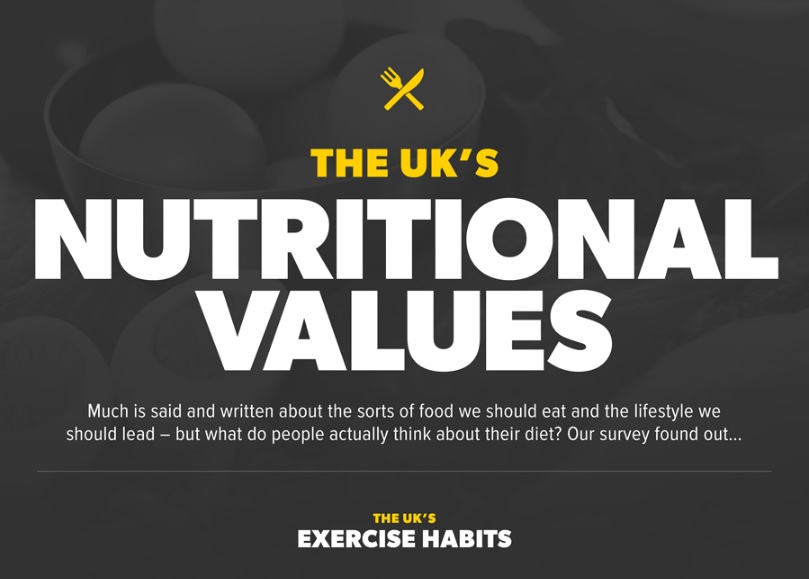 THE UK'S
NUTRITIONAL VALUES

Much is said and written about the sorts of food we should eat and the lifestyle we should lead – but what do people actually think about their diet? Our survey found out...

THE UK'S
EXERCISE HABITS